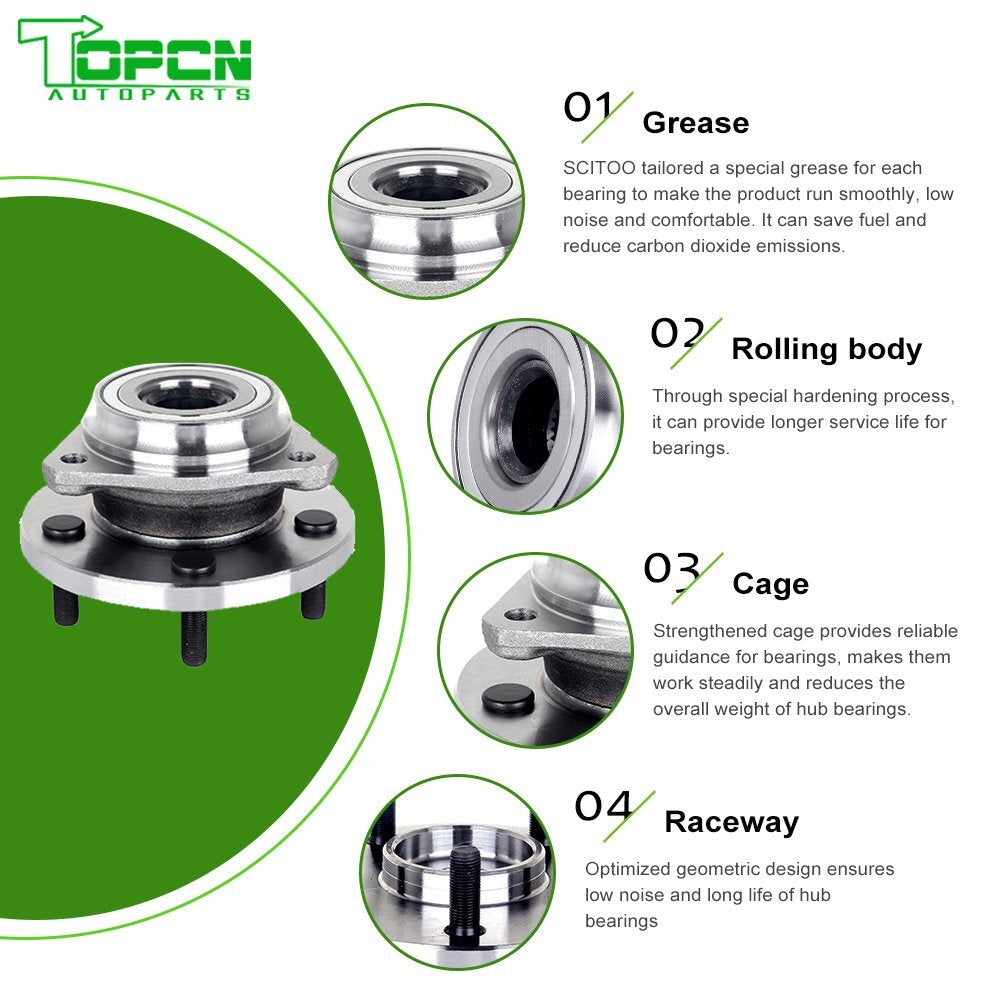 TOPCN
AUTOPARTS

01 Grease

SCITOO tailored a special grease for each bearing to make the product run smoothly, low noise and comfortable. It can save fuel and reduce carbon dioxide emissions.

02 Rolling body

Through special hardening process, it can provide longer service life for bearings.

03 Cage

Strengthened cage provides reliable guidance for bearings, makes them work steadily and reduces the overall weight of hub bearings.

04 Raceway

Optimized geometric design ensures low noise and long life of hub bearings