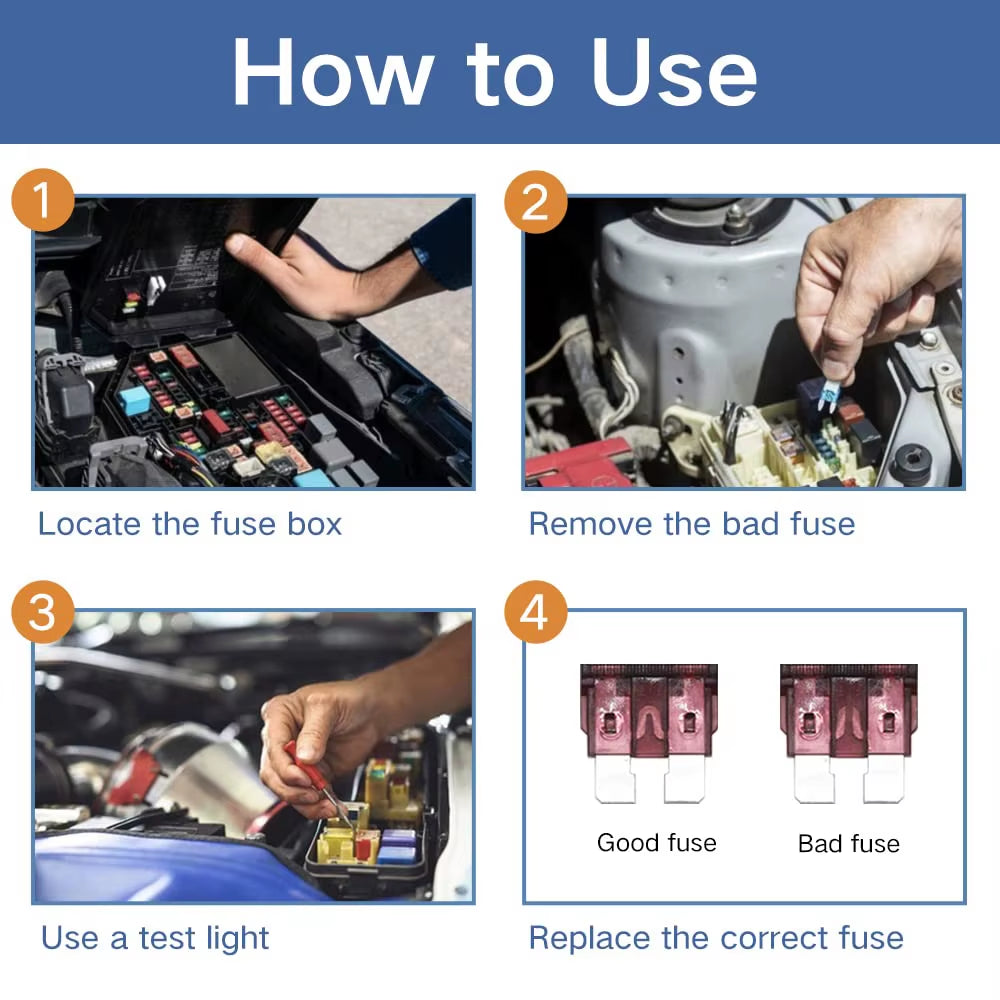 How to Use

1

Locate the fuse box

2

Remove the bad fuse

3

Use a test light

4

Good fuse

Bad fuse

Replace the correct fuse