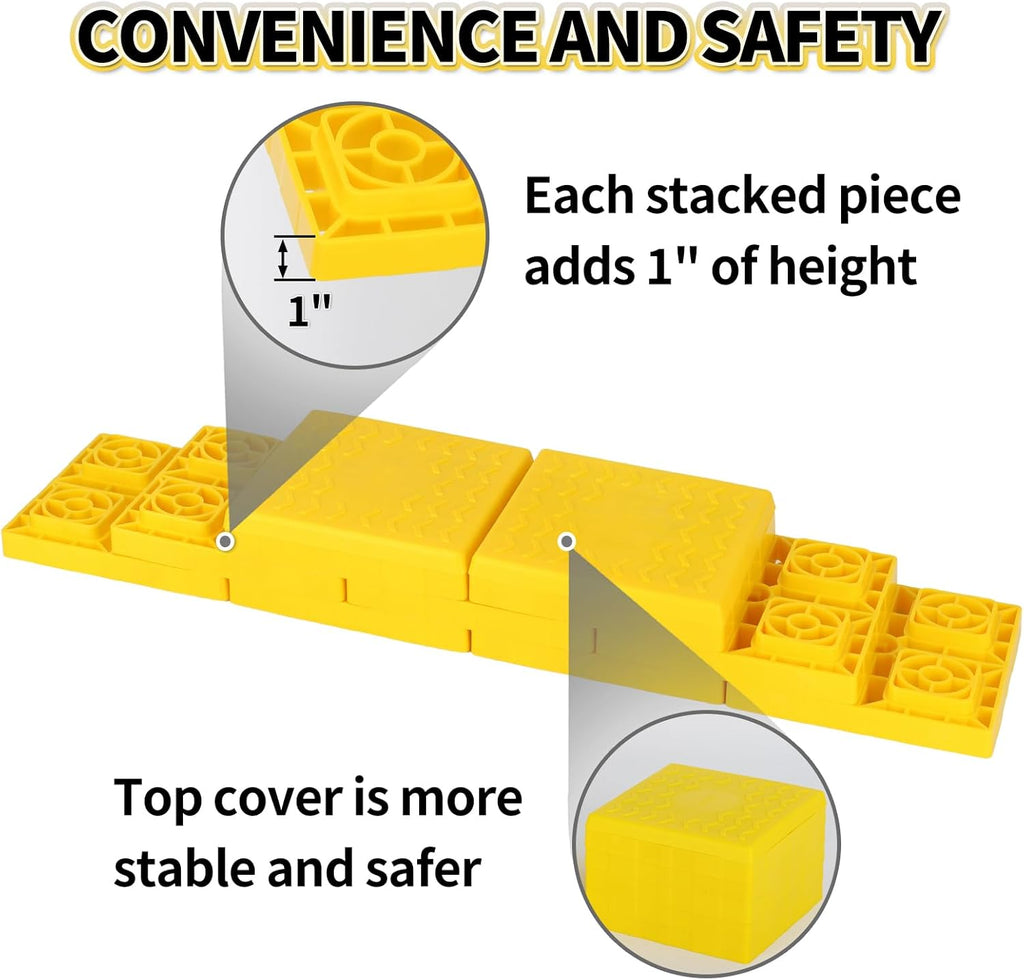 CONVENIENCE AND SAFETY

1"

Each stacked piece adds 1" of height

Top cover is more stable and safer