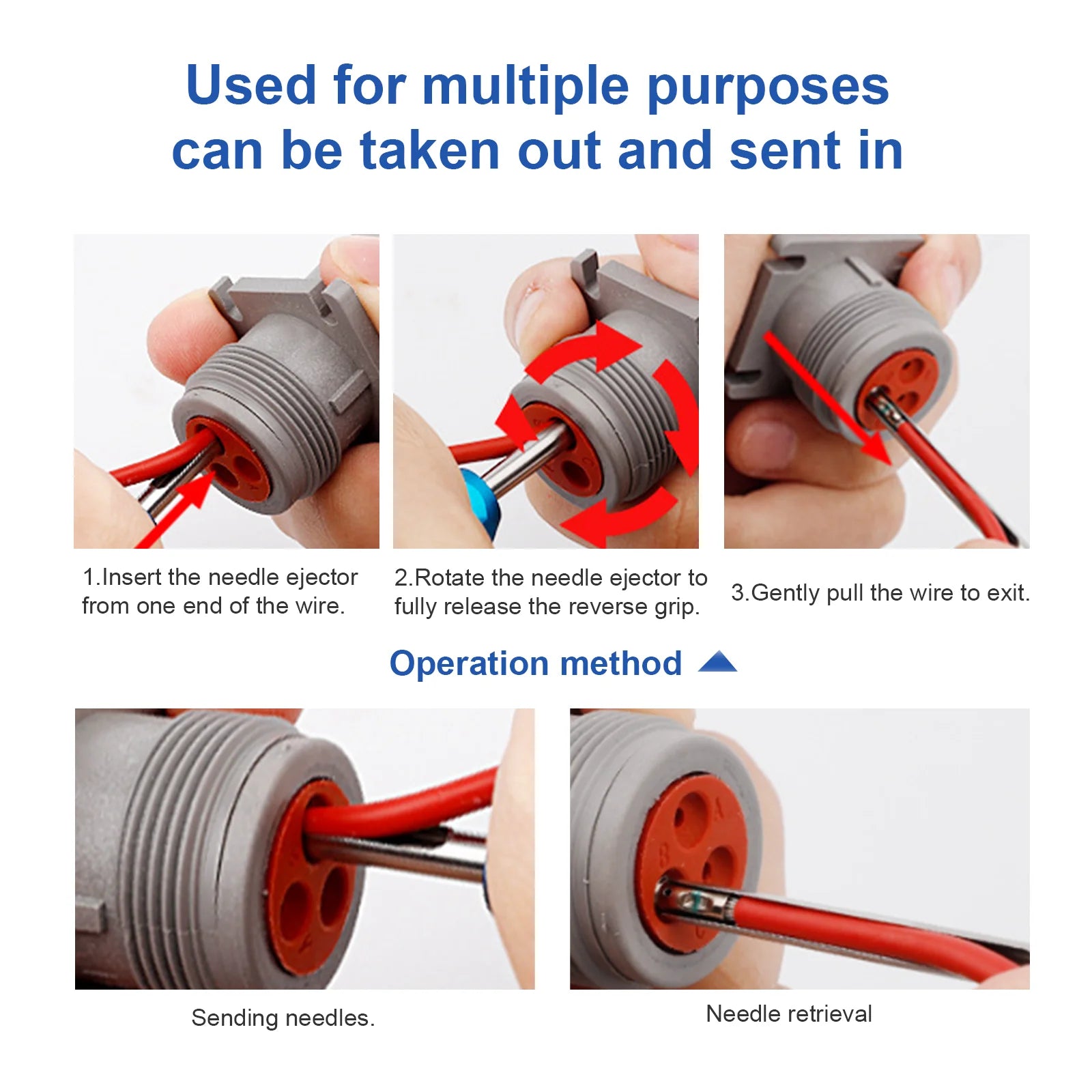 Used for multiple purposes
can be taken out and sent in

1.Insert the needle ejector from one end of the wire.

2.Rotate the needle ejector to fully release the reverse grip.

3.Gently pull the wire to exit.

Operation method

Sending needles.

Needle retrieval